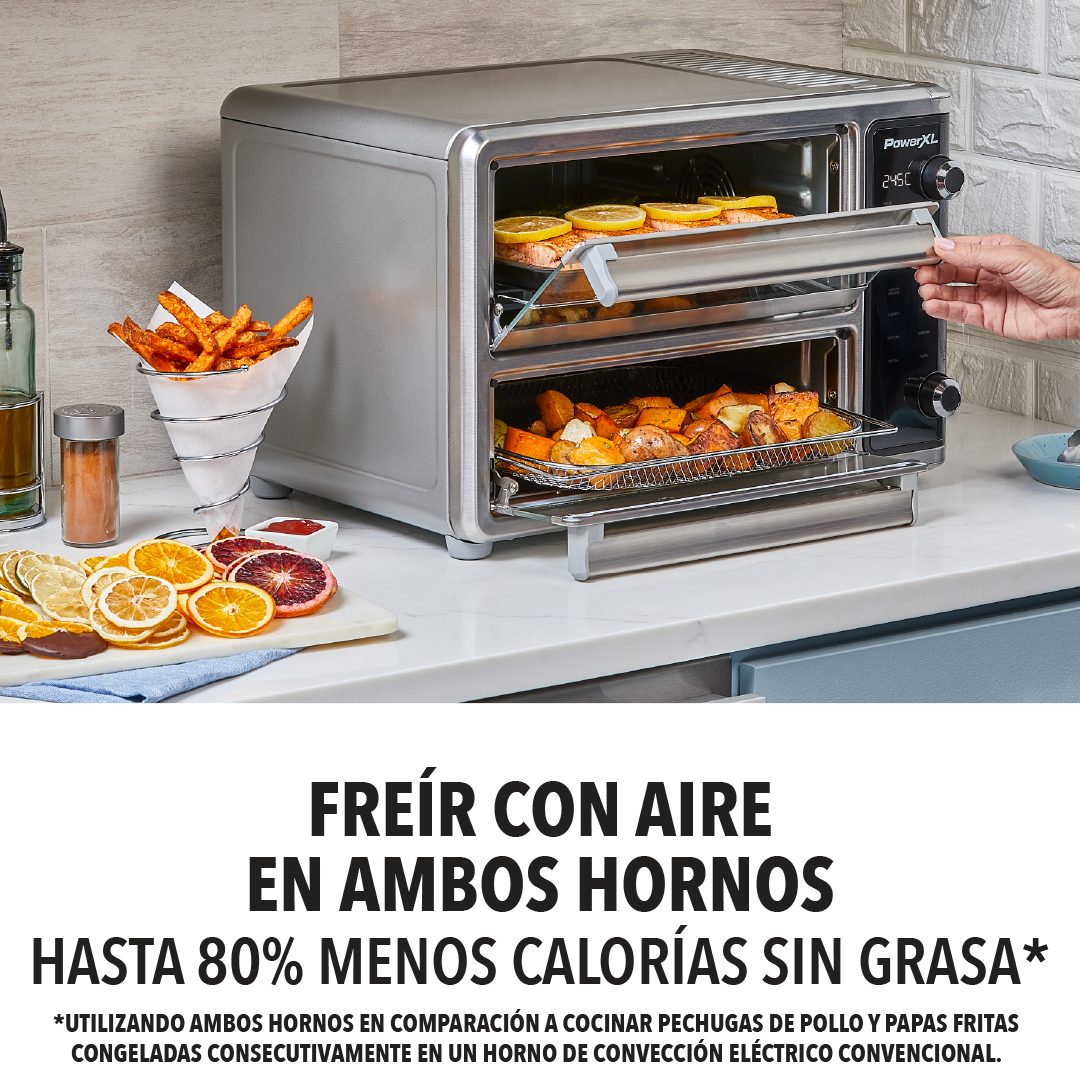 PowerXL

245C

FREÍR CON AIRE EN AMBOS HORNOS
HASTA 80% MENOS CALORÍAS SIN GRASA*

*UTILIZANDO AMBOS HORNOS EN COMPARACIÓN A COCINAR PECHUGAS DE POLLO Y PAPAS FRITAS CONGELADAS CONSECUTIVAMENTE EN UN HORNO DE CONVECCIÓN ELÉCTRICO CONVENCIONAL.